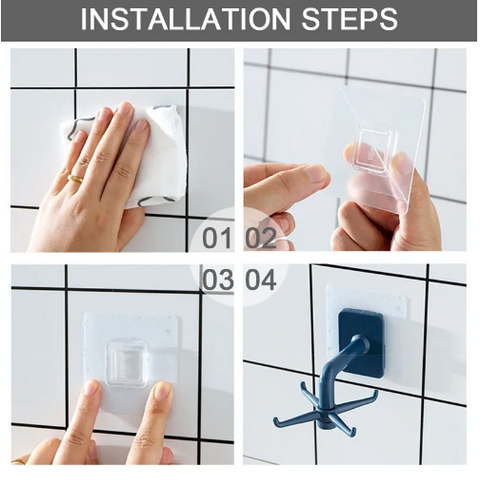 INSTALLATION STEPS

01

02

03

04